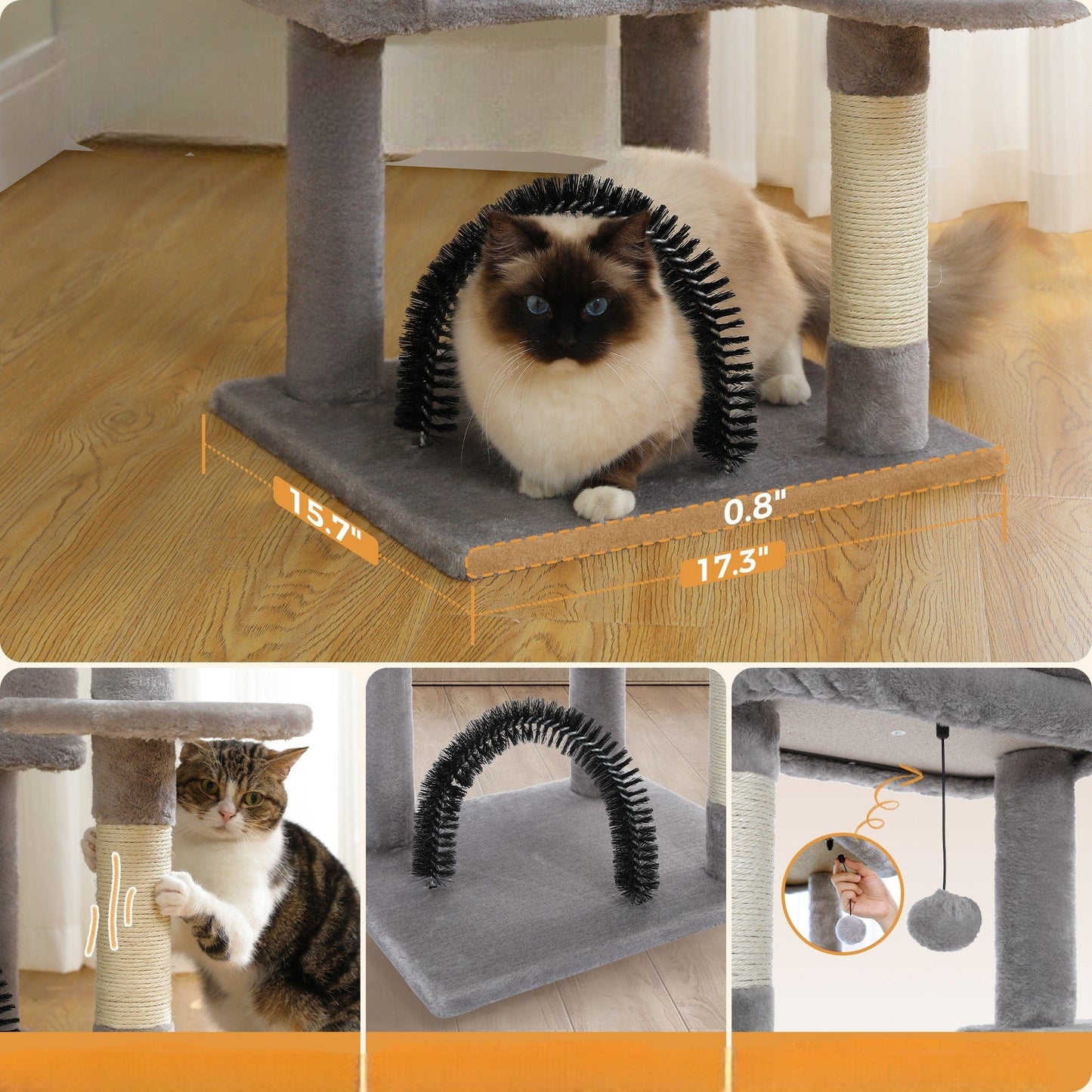 15.7"
0.8"
17.3"