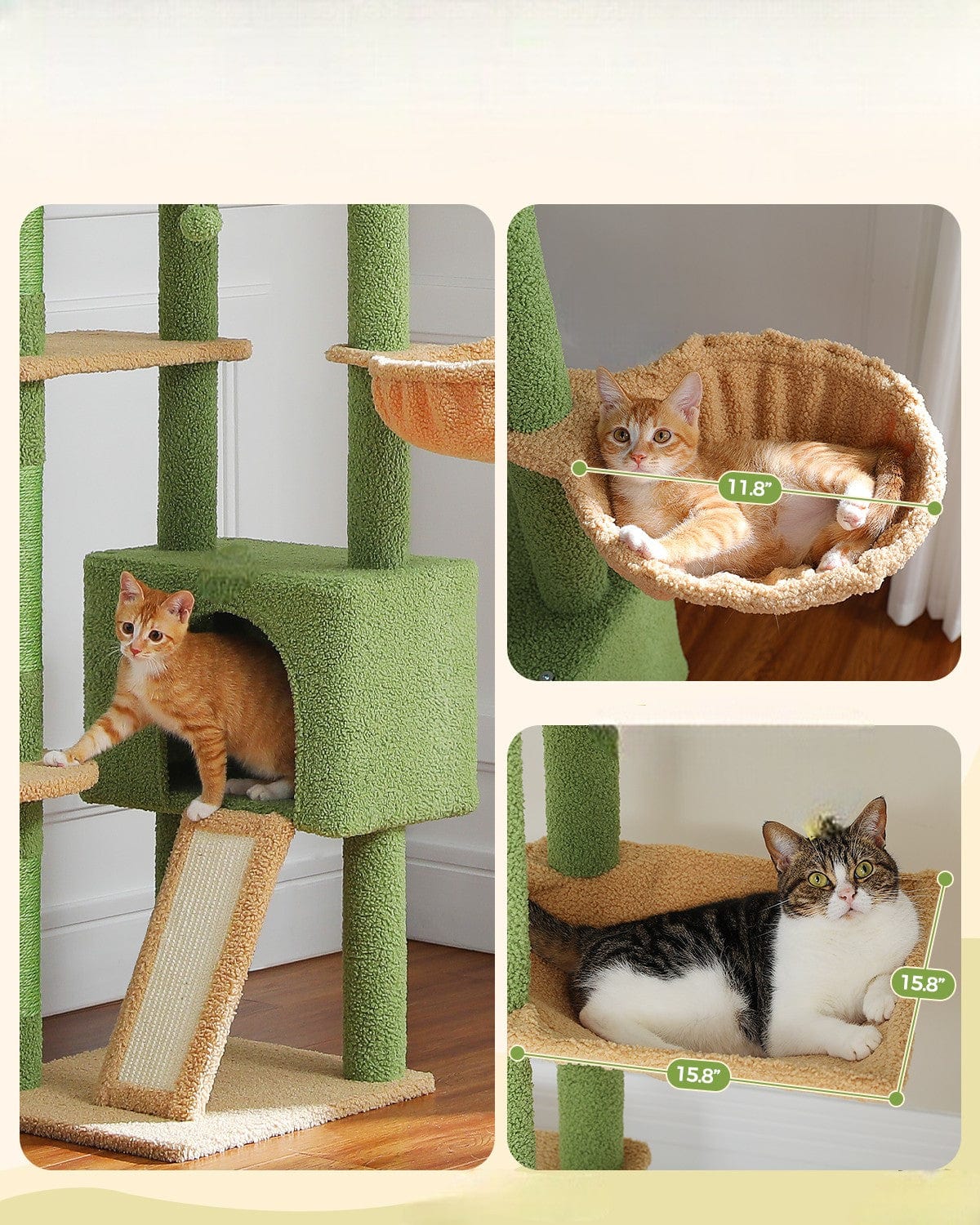 11.8"

15.8"

15.8"