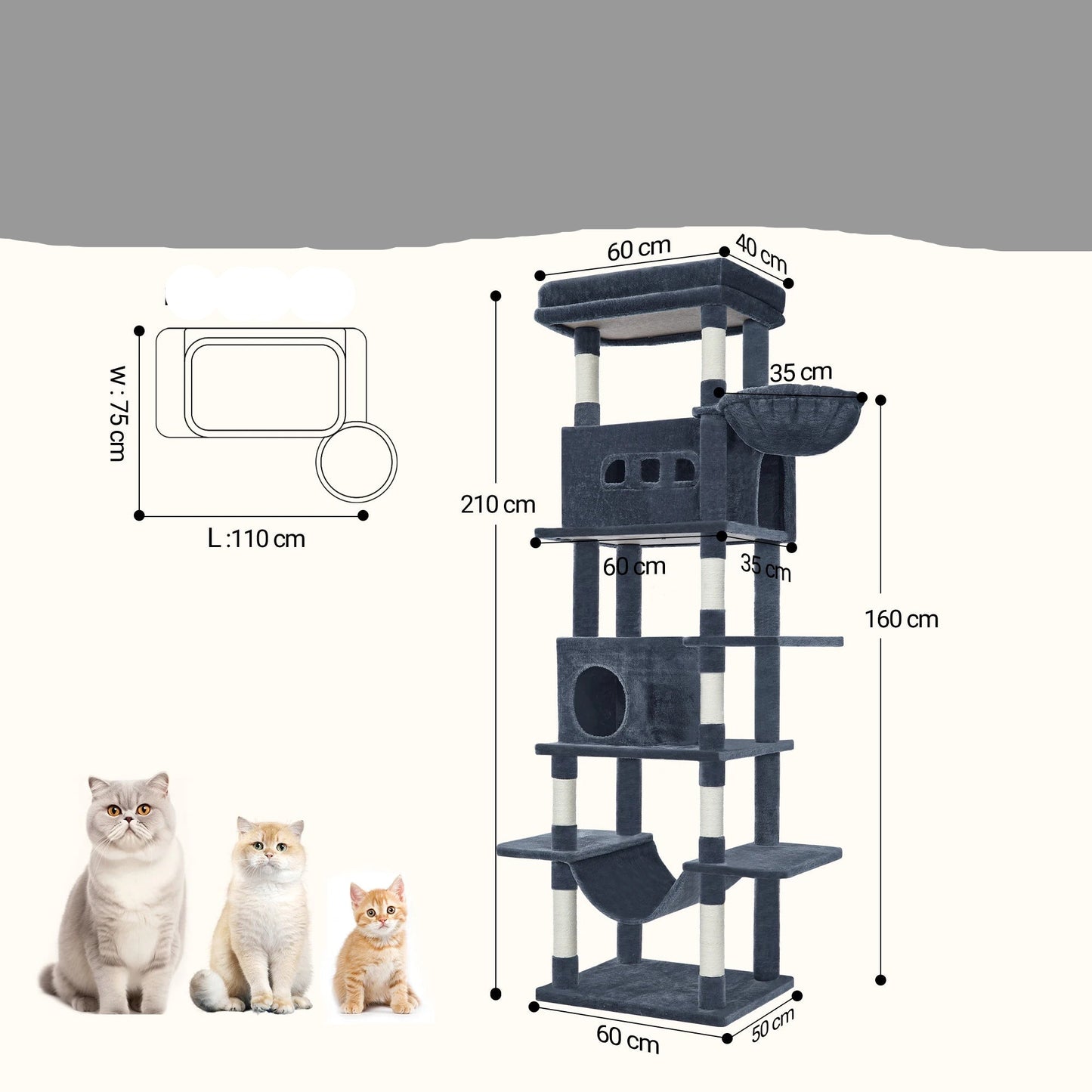 W : 75 cm

L :110 cm

60 cm

40 cm

35 cm

210 cm

60 cm

35 cm

160 cm

60 cm

50 cm